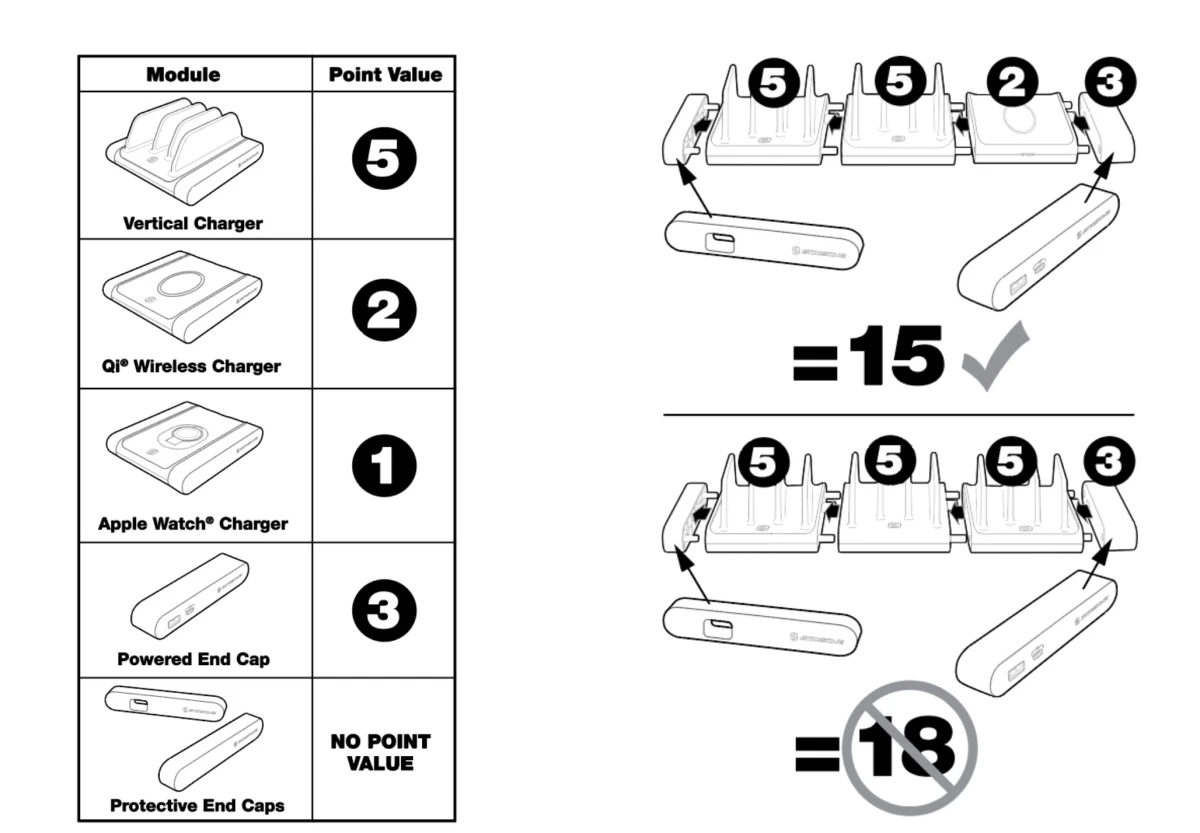 | Module | Point Value |
|---|---|
| Vertical Charger | 5 |
| Qi® Wireless Charger | 2 |
| Apple Watch® Charger | 1 |
| Powered End Cap | 3 |
| Protective End Caps | NO POINT VALUE |

5 5 2 3

=15

5 5 5 3

=18